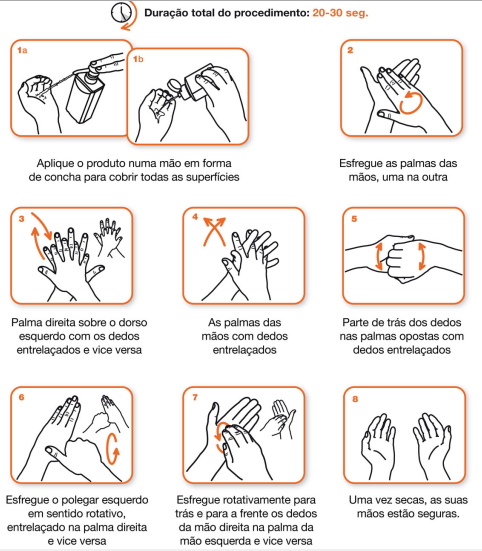 Duração total do procedimento: 20-30 seg.

1a

1b

Aplique o produto numa mão em forma de concha para cobrir todas as superfícies

2

Esfregue as palmas das mãos, uma na outra

3

Palma direita sobre o dorso esquerdo com os dedos entrelaçados e vice versa

4

As palmas das mãos com dedos entrelaçados

5

Parte de trás dos dedos nas palmas opostas com dedos entrelaçados

6

Esfregue o polegar esquerdo em sentido rotativo, entrelaçado na palma direita e vice versa

7

Esfregue rotativamente para trás e para a frente os dedos da mão direita na palma da mão esquerda e vice versa

8

Uma vez secas, as suas mãos estão seguras.